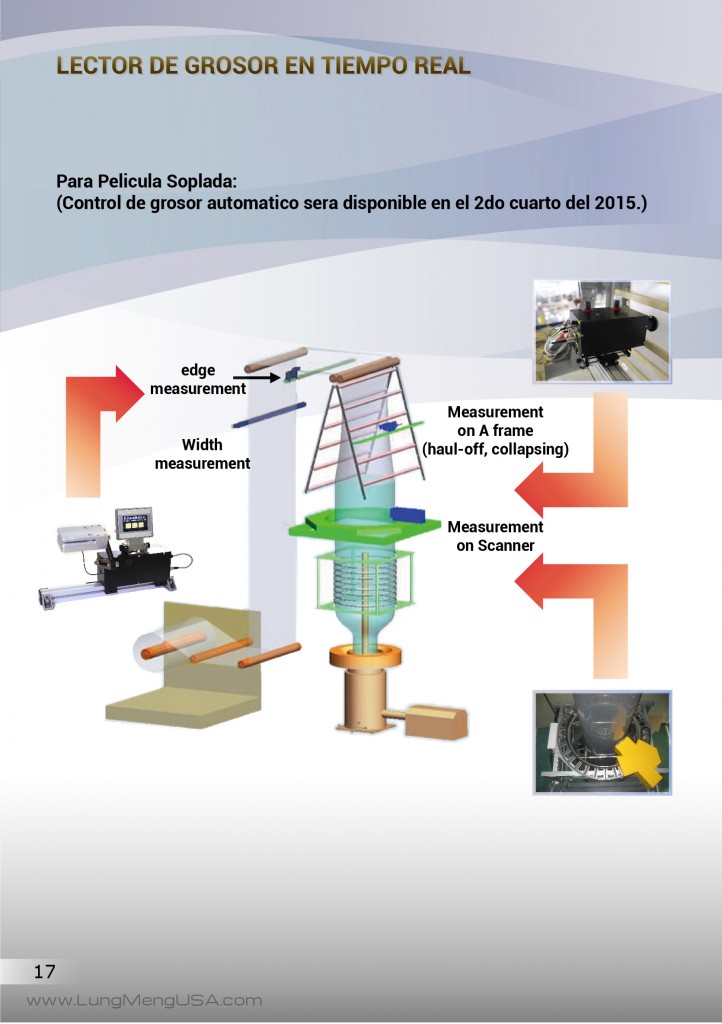 LECTOR DE GROSOR EN TIEMPO REAL

Para Pelicula Soplada:
(Control de grosor automatico sera disponible en el 2do cuarto del 2015.)

edge measurement

Width measurement

Measurement on A frame (haul-off, collapsing)

Measurement on Scanner

17

www.LungMengUSA.com